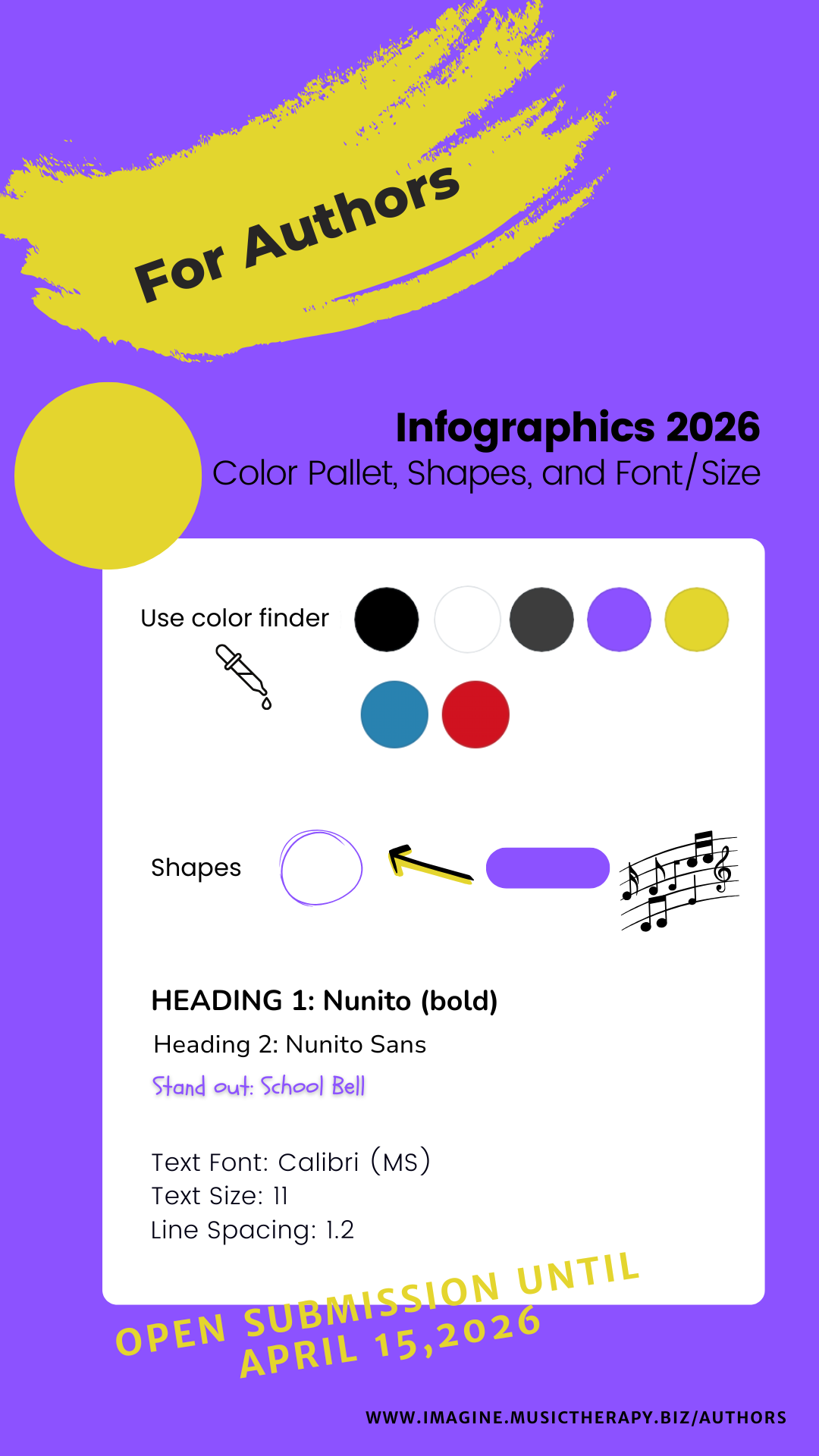 For Authors

Infographics 2026
Color Pallet, Shapes, and Font/Size

Use color finder

Shapes

HEADING 1: Nunito (bold)
Heading 2: Nunito Sans
Stand out: School Bell

Text Font: Calibri (MS)
Text Size: 11
Line Spacing: 1.2

OPEN SUBMISSION UNTIL APRIL 15,2026

WWW.IMAGINE.MUSICTHERAPY.BIZ/AUTHORS